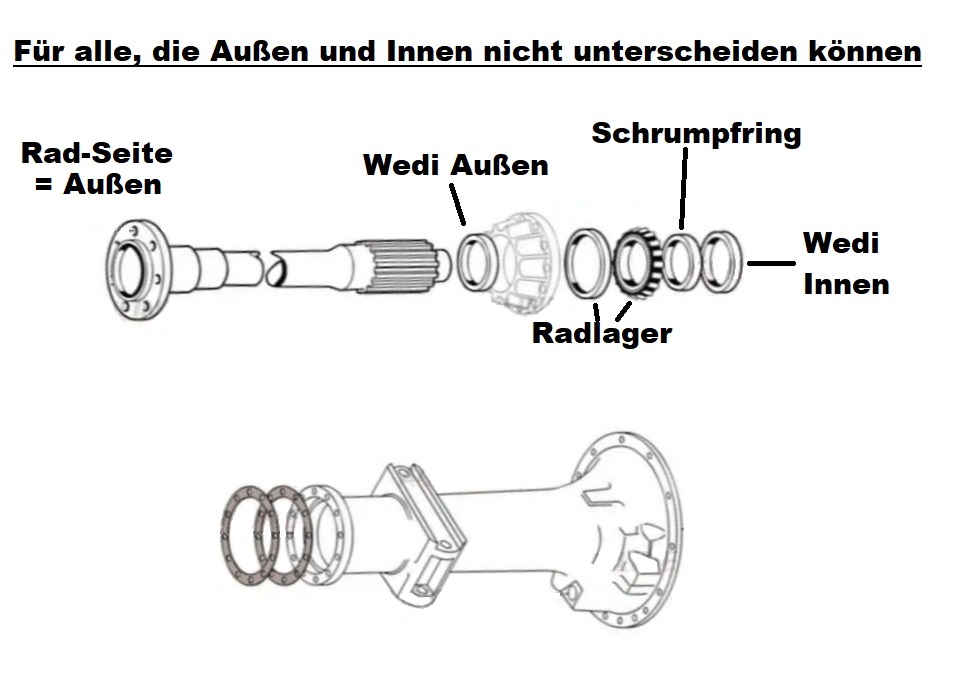 Für alle, die Außen und Innen nicht unterscheiden können

Rad-Seite = Außen

Wedi Außen

Schrumpfring

Wedi Innen

Radlager